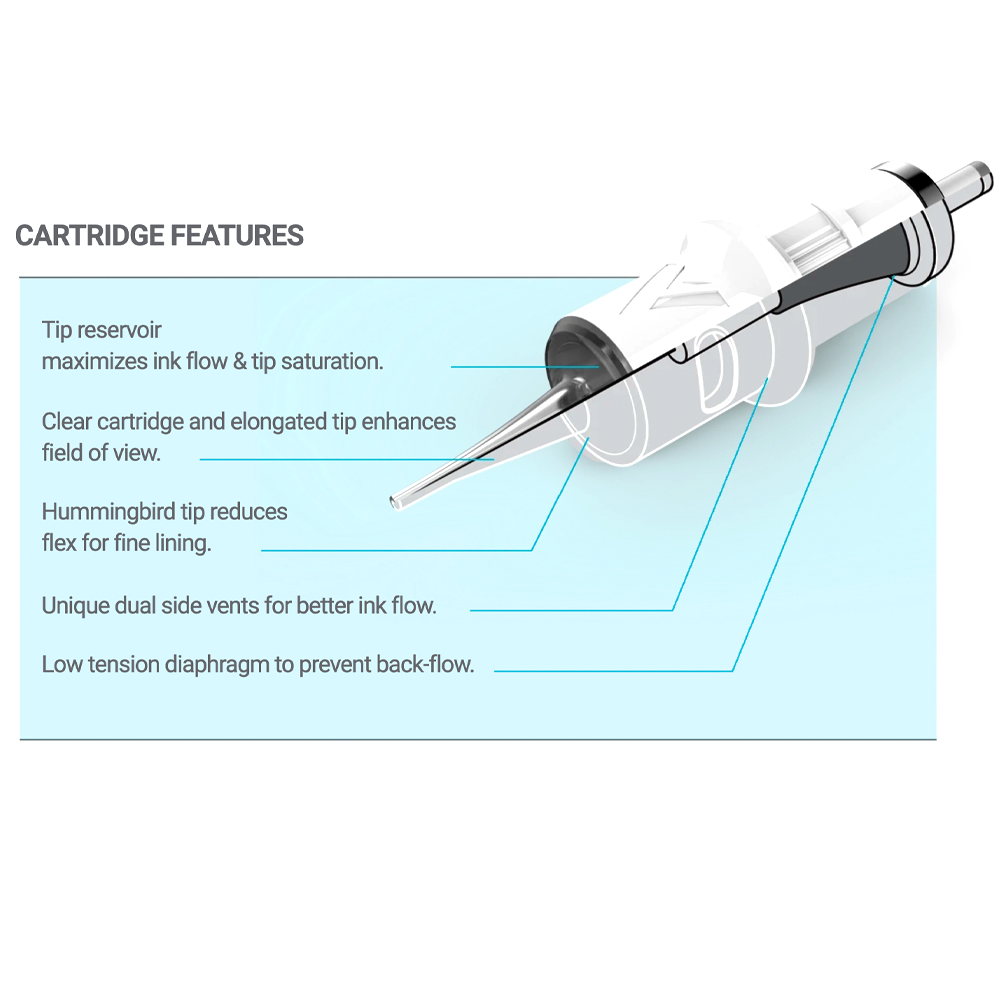 CARTRIDGE FEATURES

Tip reservoir
maximizes ink flow & tip saturation.

Clear cartridge and elongated tip enhances field of view.

Hummingbird tip reduces flex for fine lining.

Unique dual side vents for better ink flow.

Low tension diaphragm to prevent back-flow.